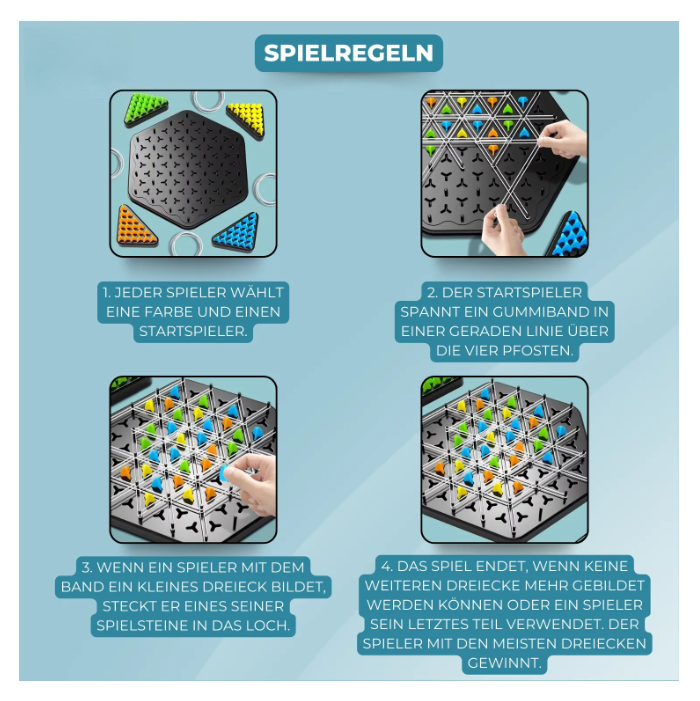 SPIELREGELN

1. JEDER SPIELER WÄHLT EINE FARBE UND EINEN STARTSPIELER.

2. DER STARTSPIELER SPANNT EIN GUMMIBAND IN EINER GERADEN LINIE ÜBER DIE VIER PFOSTEN.

3. WENN EIN SPIELER MIT DEM BAND EIN KLEINES DREIECK BILDET, STECKT ER EINES SEINER SPIELSTEINE IN DAS LOCH.

4. DAS SPIEL ENDET, WENN KEINE WEITEREN DREIECKE MEHR GEBILDET WERDEN KÖNNEN ODER EIN SPIELER SEIN LETZTES TEIL VERWENDET. DER SPIELER MIT DEN MEISTEN DREIECKEN GEWINNT.